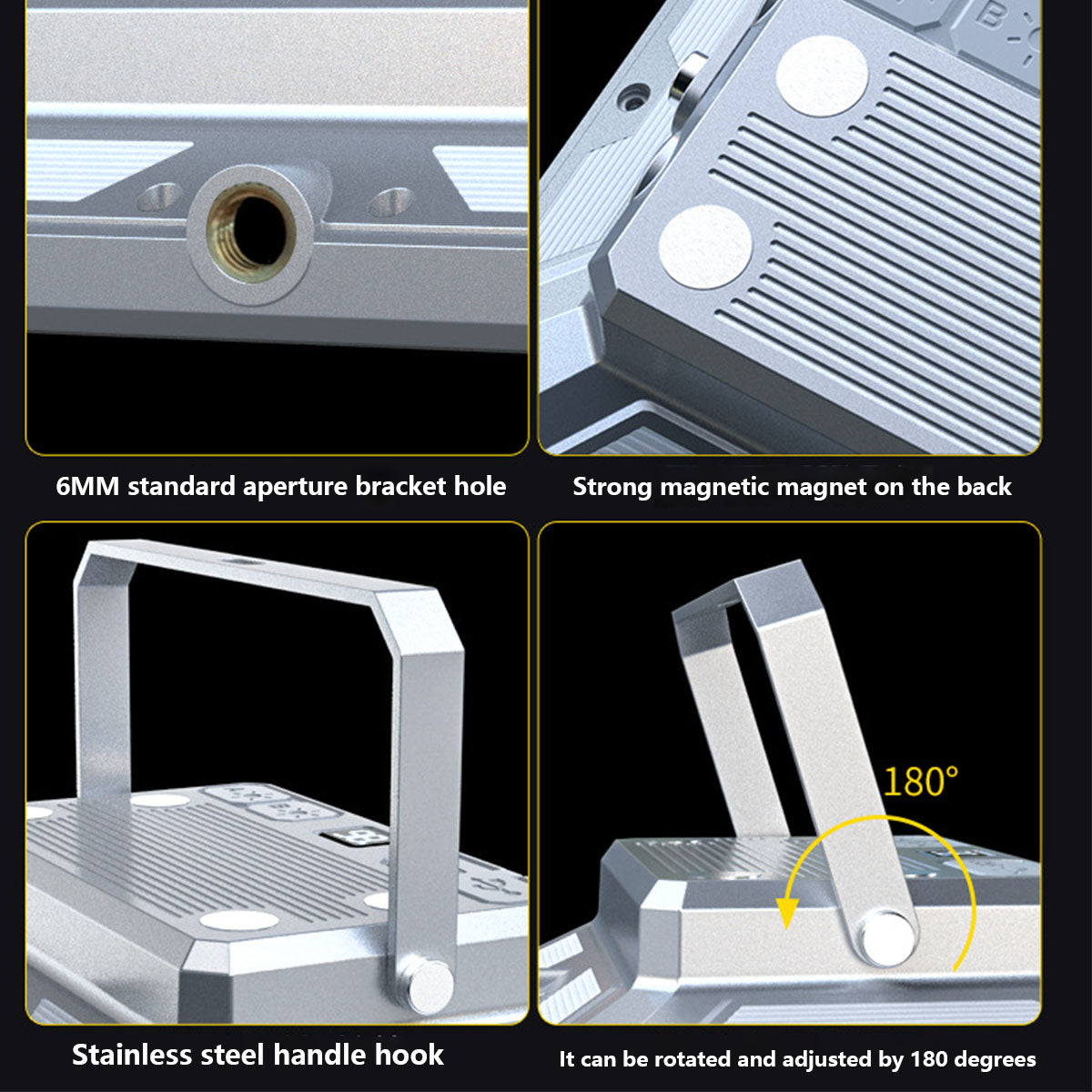 B

6MM standard aperture bracket hole

Strong magnetic magnet on the back

180°

Stainless steel handle hook

It can be rotated and adjusted by 180 degrees