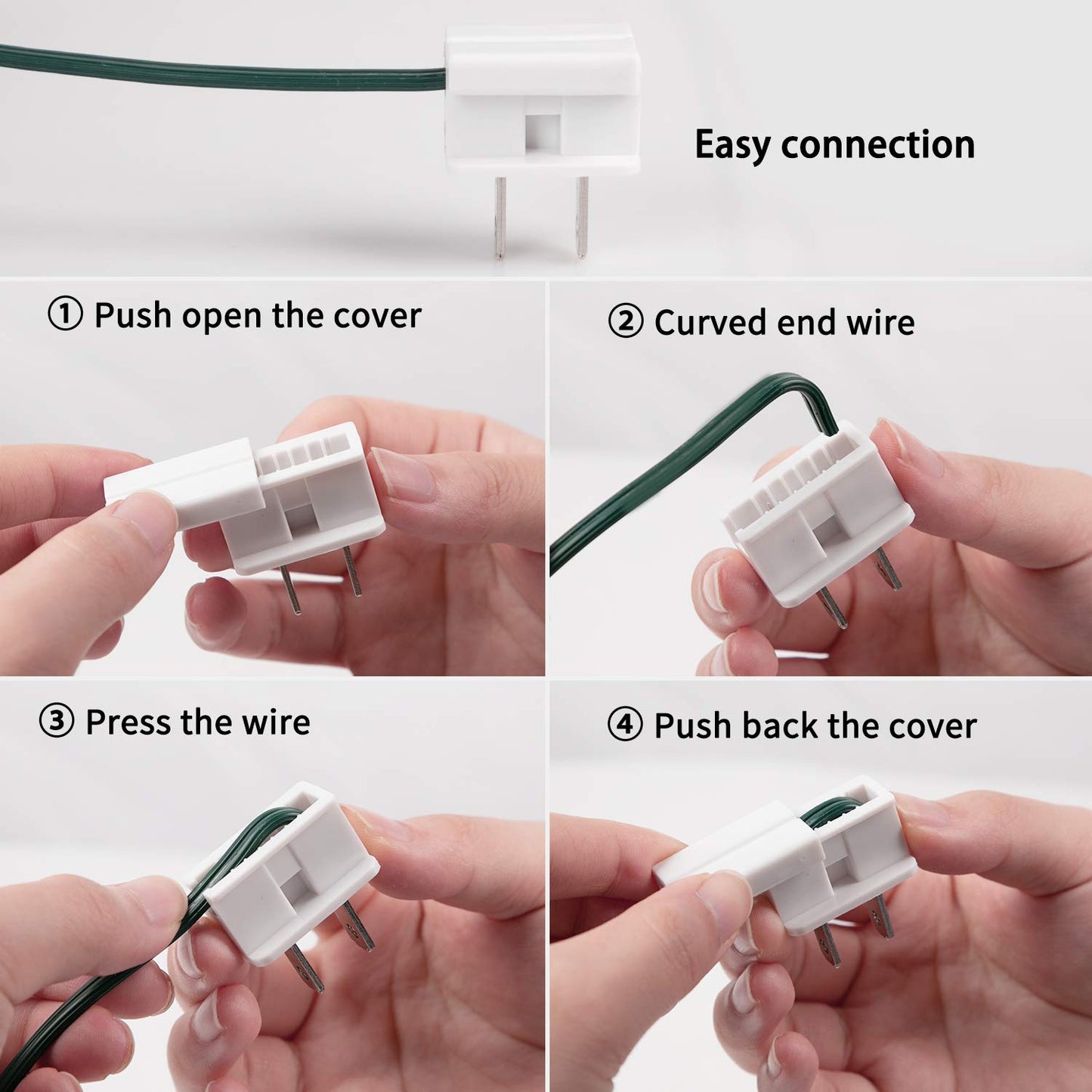 Easy connection

① Push open the cover

② Curved end wire

③ Press the wire

④ Push back the cover